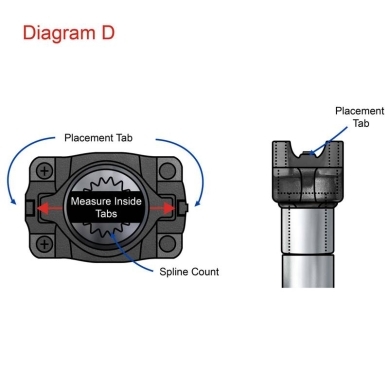 Diagram D

Placement Tab

Measure Inside Tabs

Spline Count

Placement Tab